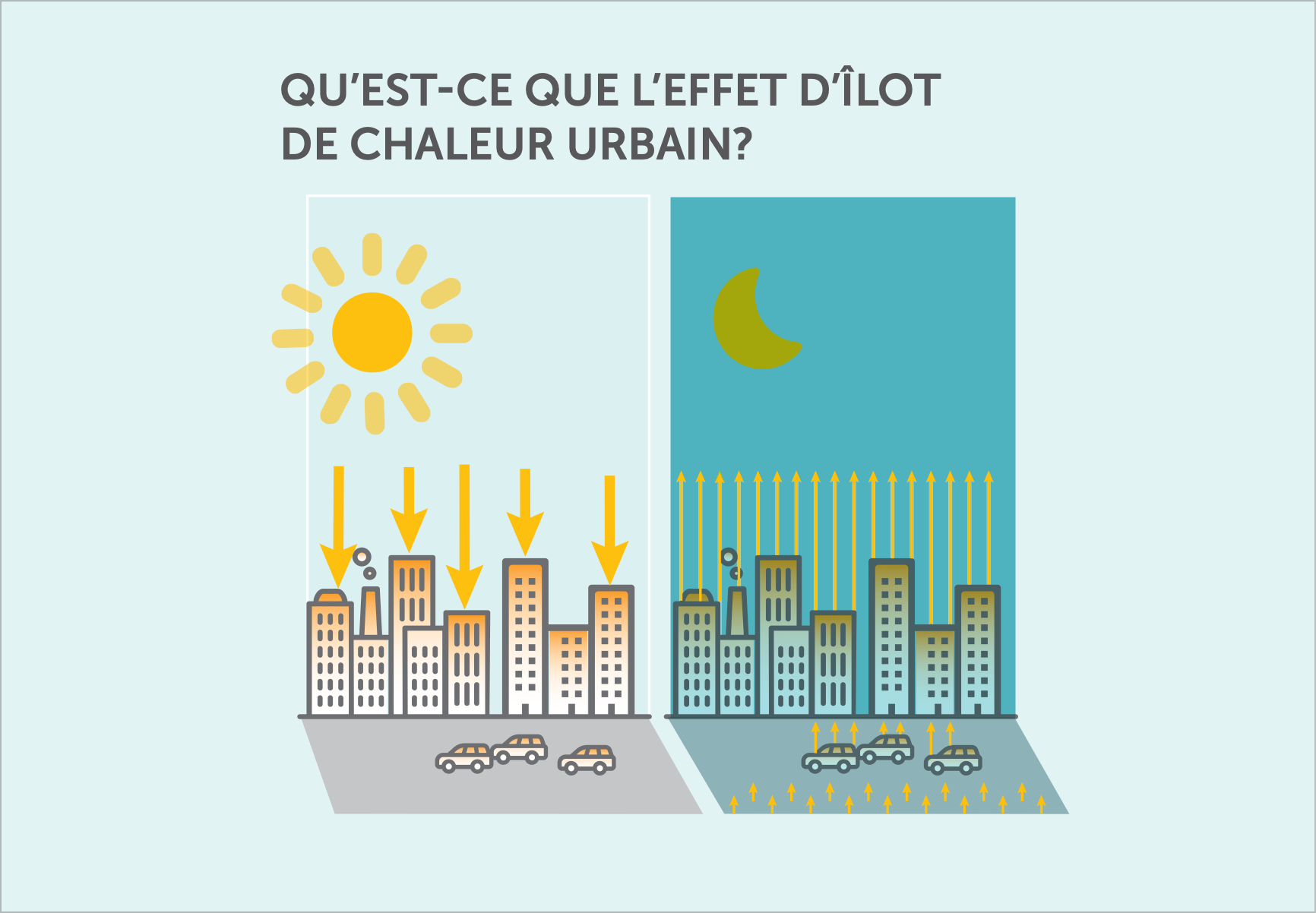 QU'EST-CE QUE L'EFFET D'ÎLOT DE CHALEUR URBAIN?